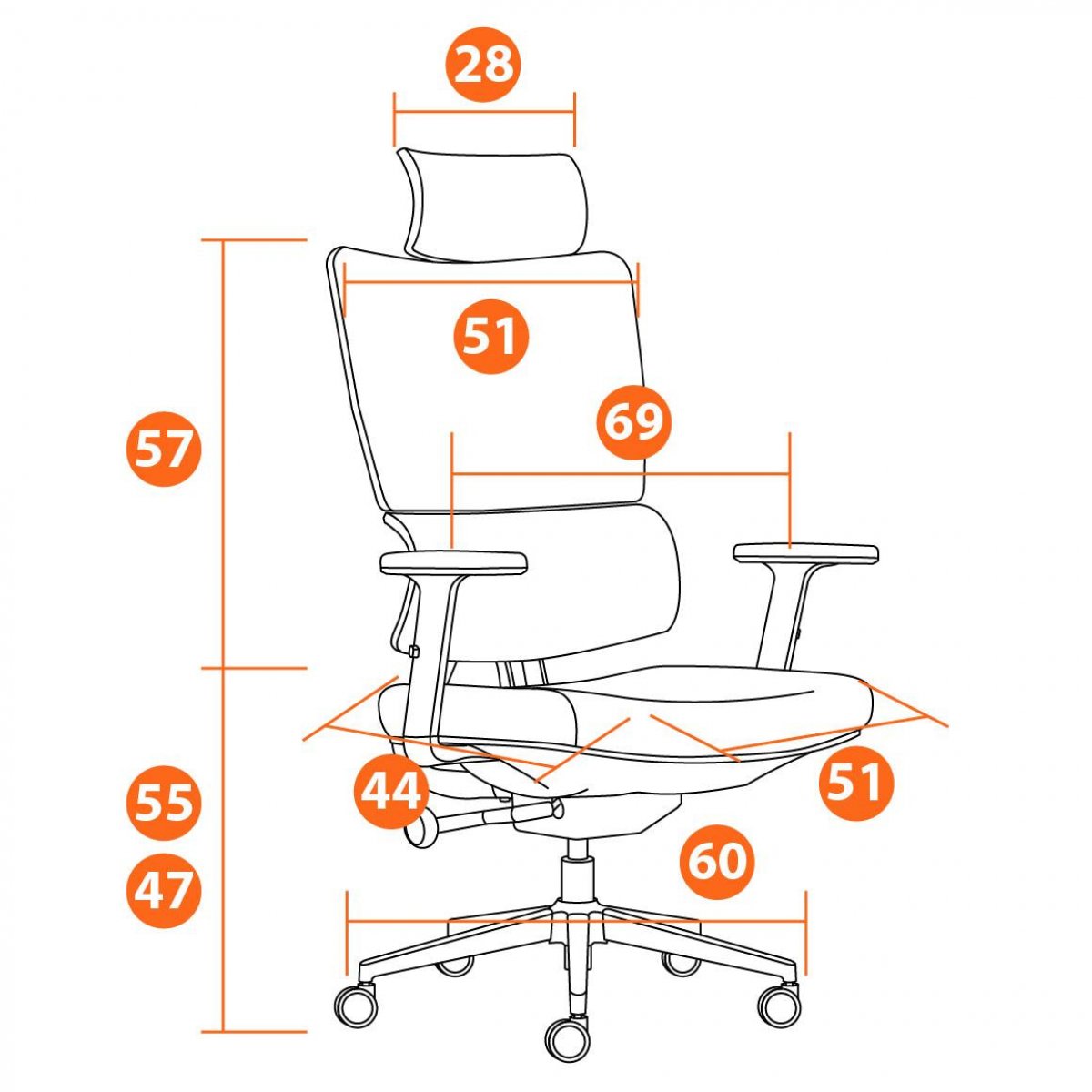 28

51

69

57

55

47

44

51

60